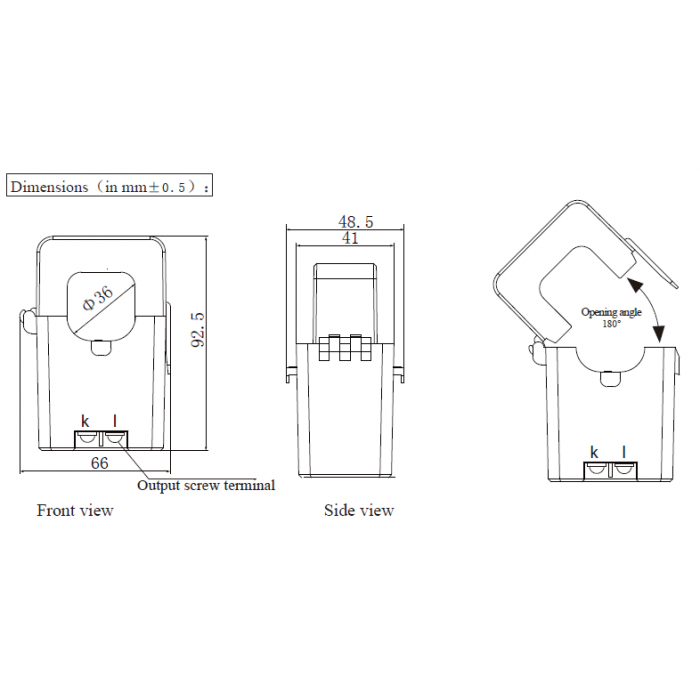 Dimensions（in mm±0.5）:

Φ36

92.5

k l

66

Output screw terminal

Front view

48.5

41

Side view

Opening angle 180°

k l